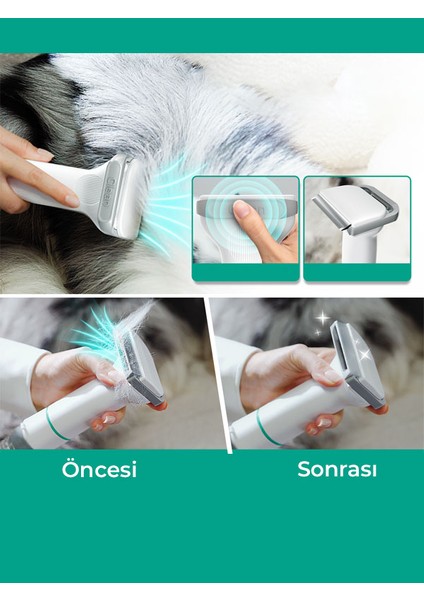 Clean

Öncesi

Sonrası