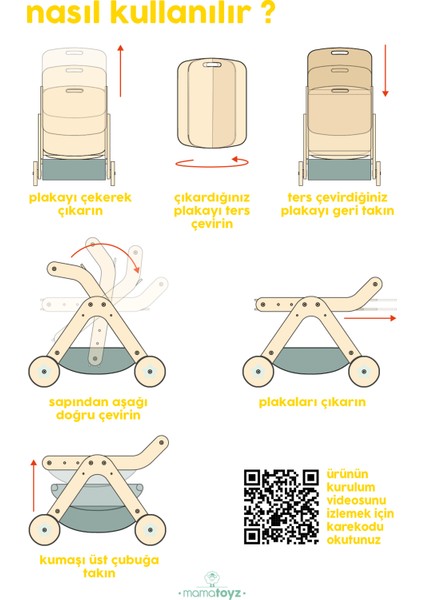 nasıl kullanılır ?

plakayı çekerek çıkarın

çıkardığınız plakayı ters çevirin

ters çevirdiğiniz plakayı geri takın

sapından aşağı doğru çevirin

plakaları çıkarın

kumaşı üst çubuğa takın

ürünün kurulum videosunu izlemek için karekodu okutunuz

mamatoyz