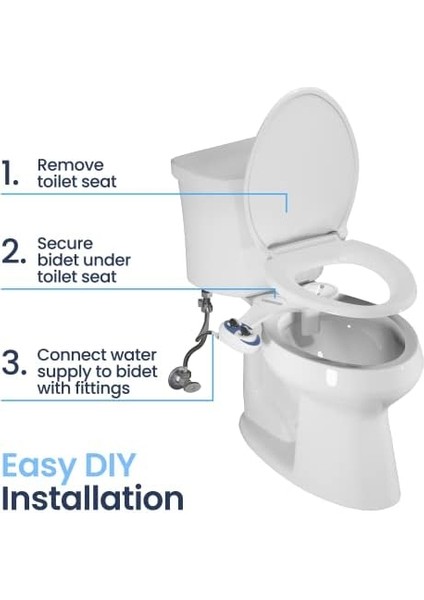 1. Remove toilet seat

2. Secure bidet under toilet seat

3. Connect water supply to bidet with fittings

Easy DIY
Installation