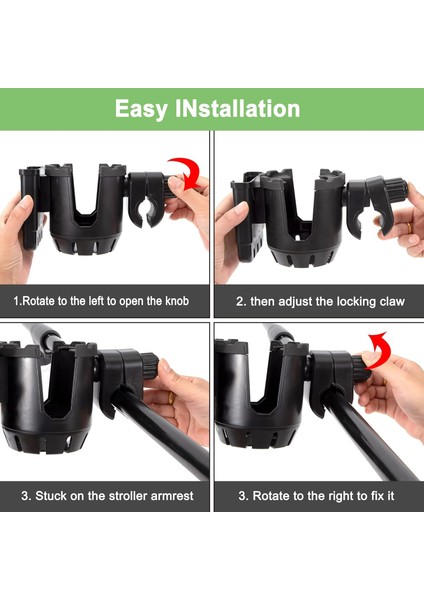 Easy INstallation

1.Rotate to the left to open the knob

2. then adjust the locking claw

3. Stuck on the stroller armrest

3. Rotate to the right to fix it