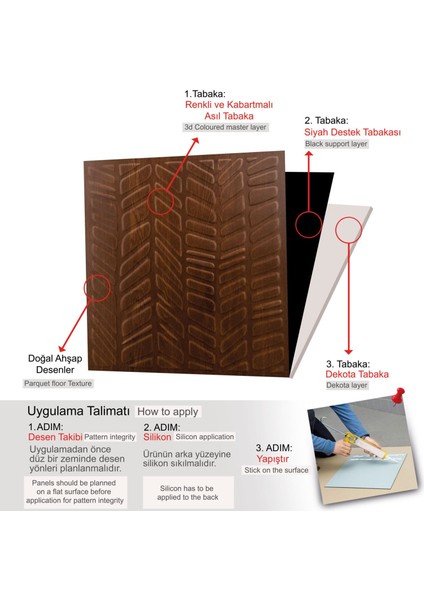 1.Tabaka:
Renkli ve Kabartmalı Asıl Tabaka
3d Coloured master layer

2. Tabaka:
Siyah Destek Tabakası
Black support layer

Doğal Ahşap Desenler
Parquet floor Texture

3. Tabaka:
Dekota Tabaka
Dekota layer

Uygulama Talimatı How to apply

1.ADIM:
Desen Takibi Pattern integrity
Uygulamadan önce düz bir zeminde desen yönleri planlanmalıdır.
Panels should be planned on a flat surface before application for pattern integrity

2. ADIM:
Silikon Silicon application
Ürünün arka yüzeyine silikon sıkılmalıdır.
Silicon has to be applied to the back

3. ADIM:
Yapıştır
Stick on the surface