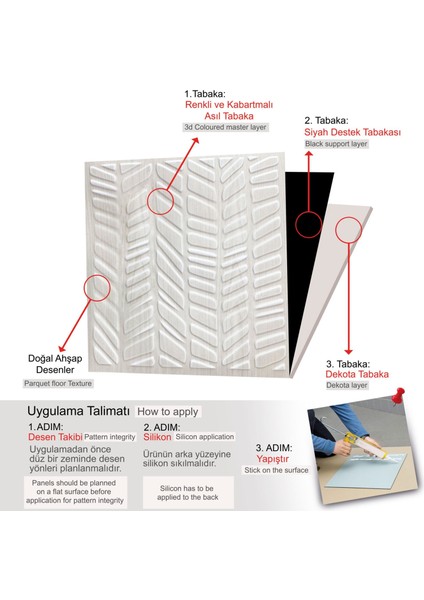 1.Tabaka:
Renkli ve Kabartmalı
Asıl Tabaka
3d Coloured master layer

2. Tabaka:
Siyah Destek Tabakası
Black support layer

Doğal Ahşap
Desenler
Parquet floor Texture

3. Tabaka:
Dekota Tabaka
Dekota layer

Uygulama Talimatı How to apply

1.ADIM:
Desen Takibi Pattern integrity
Uygulamadan önce düz bir zeminde desen yönleri planlanmalıdır.
Panels should be planned on a flat surface before application for pattern integrity

2. ADIM:
Silikon Silicon application
Ürünün arka yüzeyine silikon sıkılmalıdır.
Silicon has to be applied to the back

3. ADIM:
Yapıştır
Stick on the surface