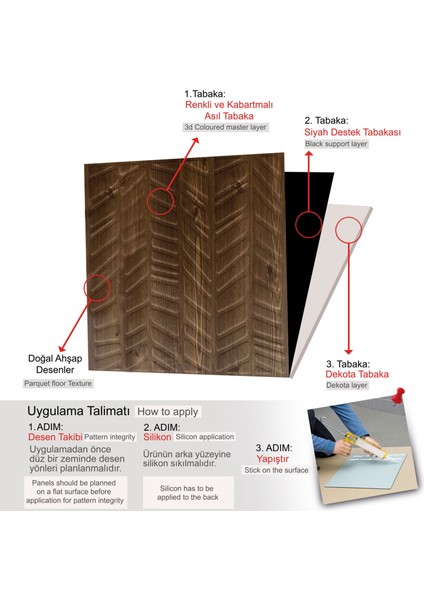 1.Tabaka:
Renkli ve Kabartmalı Asıl Tabaka
3d Coloured master layer

2. Tabaka:
Siyah Destek Tabakası
Black support layer

Doğal Ahşap Desenler
Parquet floor Texture

3. Tabaka:
Dekota Tabaka
Dekota layer

Uygulama Talimatı How to apply

1.ADIM:
Desen Takibi Pattern integrity
Uygulamadan önce düz bir zeminde desen yönleri planlanmalıdır.
Panels should be planned on a flat surface before application for pattern integrity

2. ADIM:
Silikon Silicon application
Ürünün arka yüzeyine silikon sıkılmalıdır.
Silicon has to be applied to the back

3. ADIM:
Yapıştır
Stick on the surface