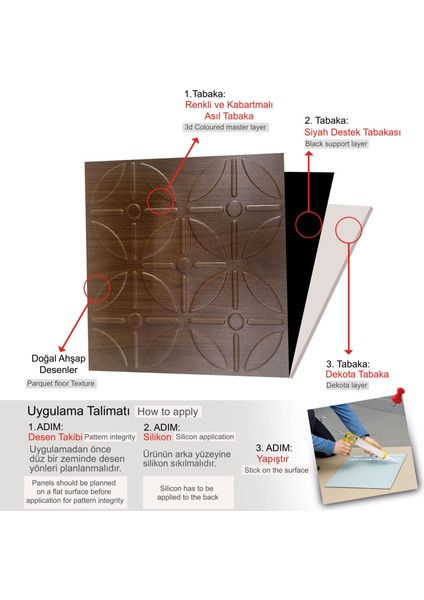 1.Tabaka:
Renkli ve Kabartmalı Asıl Tabaka
3d Coloured master layer

2. Tabaka:
Siyah Destek Tabakası
Black support layer

Doğal Ahşap Desenler
Parquet floor Texture

3. Tabaka:
Dekota Tabaka
Dekota layer

Uygulama Talimatı How to apply

1.ADIM:
Desen Takibi Pattern integrity
Uygulamadan önce düz bir zeminde desen yönleri planlanmalıdır.
Panels should be planned on a flat surface before application for pattern integrity

2. ADIM:
Silikon Silicon application
Ürünün arka yüzeyine silikon sıkılmalıdır.
Silicon has to be applied to the back

3. ADIM:
Yapıştır
Stick on the surface