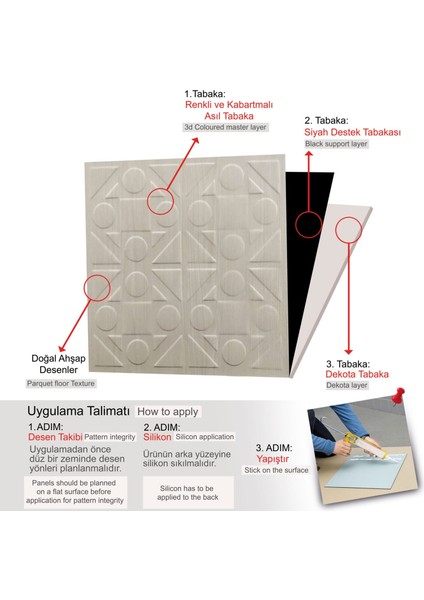 1.Tabaka:
Renkli ve Kabartmalı Asıl Tabaka
3d Coloured master layer

2. Tabaka:
Siyah Destek Tabakası
Black support layer

Doğal Ahşap Desenler
Parquet floor Texture

3. Tabaka:
Dekota Tabaka
Dekota layer

Uygulama Talimatı How to apply

1.ADIM:
Desen Takibi Pattern integrity
Uygulamadan önce düz bir zeminde desen yönleri planlanmalıdır.
Panels should be planned on a flat surface before application for pattern integrity

2. ADIM:
Silikon Silicon application
Ürünün arka yüzeyine silikon sıkılmalıdır.
Silicon has to be applied to the back

3. ADIM:
Yapıştır
Stick on the surface