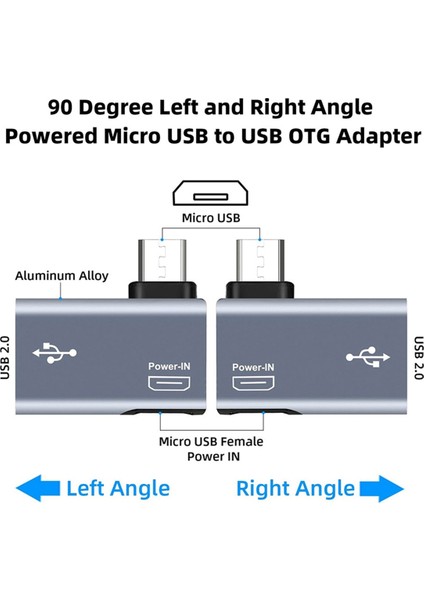 90 Degree Left and Right Angle
Powered Micro USB to USB OTG Adapter

Micro USB

Aluminum Alloy

USB 2.0

Power-IN

Power-IN

USB 2.0

Micro USB Female
Power IN

Left Angle

Right Angle