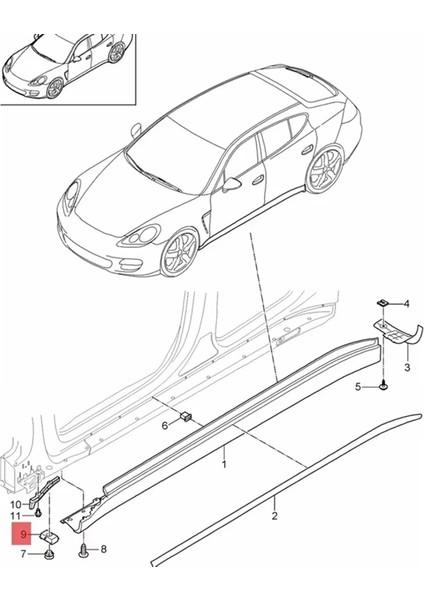 4
3
5
6
1
2
10
11
9
7
8