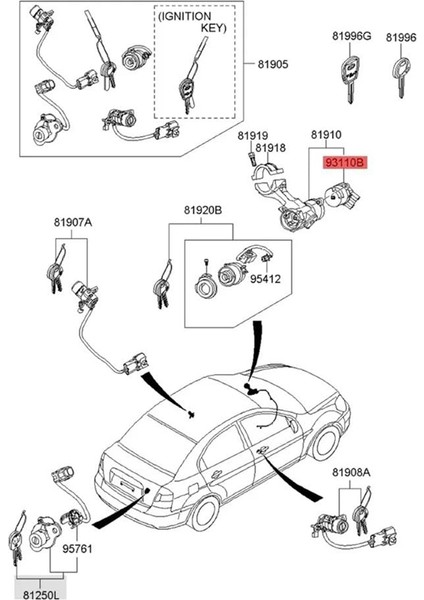 (IGNITION KEY)
81905
81996G
81996
81919
81918
81910
93110B
81907A
81920B
95412
81908A
95761
81250L