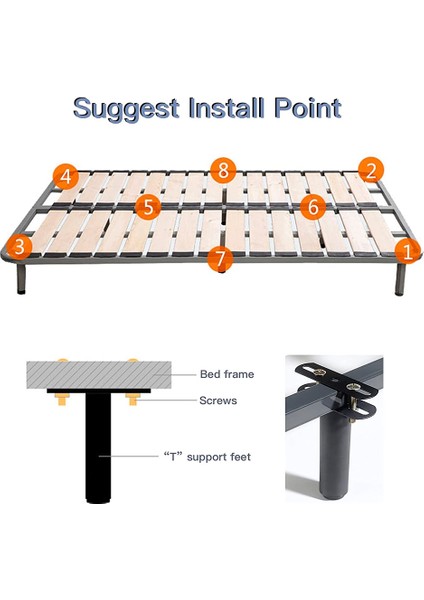 Suggest Install Point

4
8
2
5
6
3
7
1

Bed frame

Screws

“T” support feet