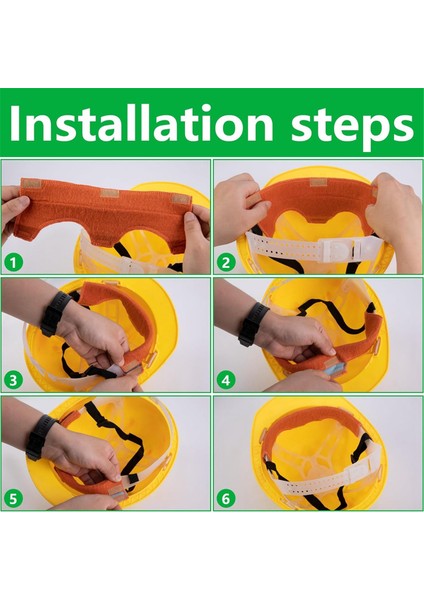 Installation steps

1

2

3

4

5

6