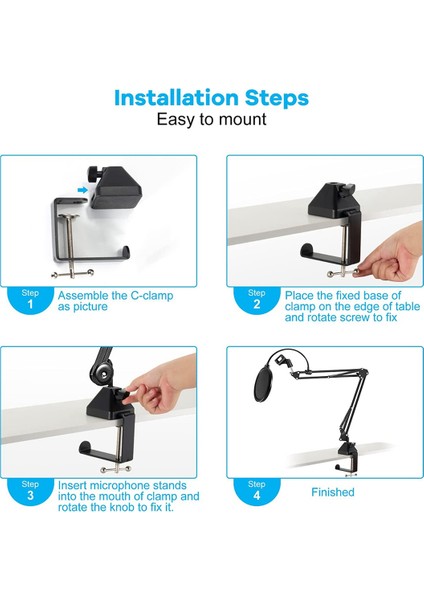 Installation Steps
Easy to mount

Step 1
Assemble the C-clamp as picture

Step 2
Place the fixed base of clamp on the edge of table and rotate screw to fix

Step 3
Insert microphone stands into the mouth of clamp and rotate the knob to fix it.

Step 4
Finished