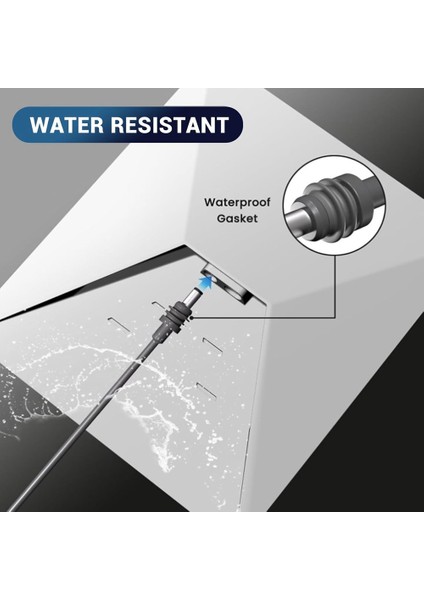 WATER RESISTANT

Waterproof Gasket