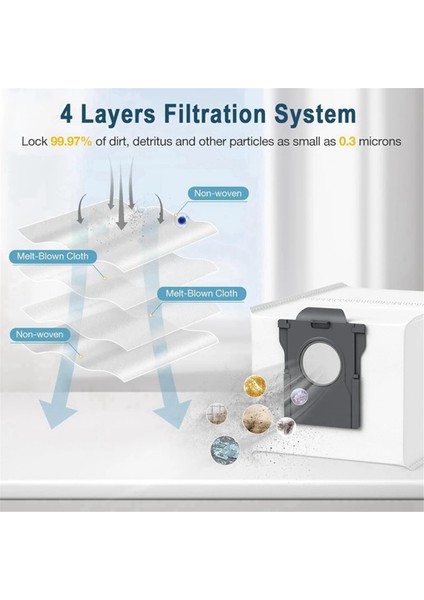 4 Layers Filtration System

Lock 99.97% of dirt, detritus and other particles as small as 0.3 microns

Non-woven

Melt-Blown Cloth

Melt-Blown Cloth

Non-woven