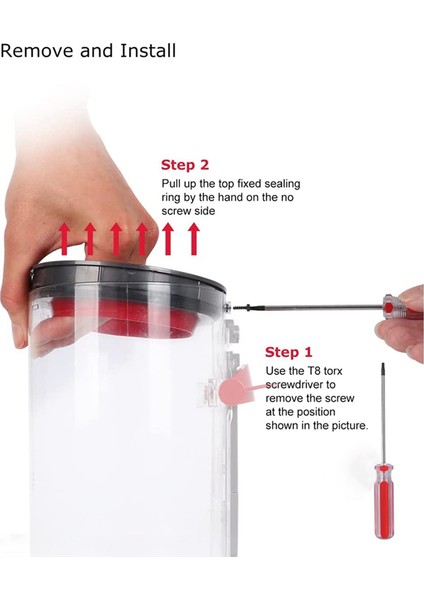 Remove and Install

Step 2
Pull up the top fixed sealing ring by the hand on the no screw side

Step 1
Use the T8 torx screwdriver to remove the screw at the position shown in the picture.