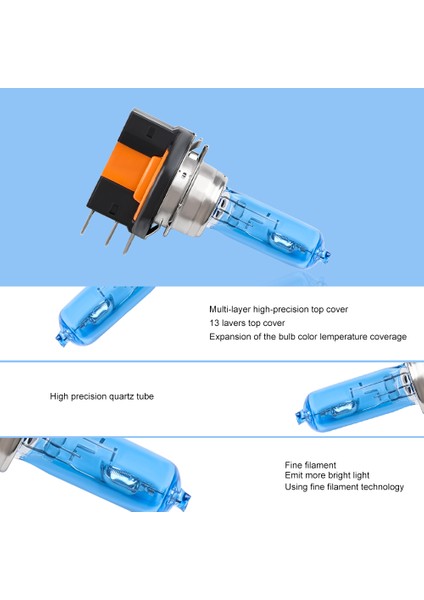 Multi-layer high-precision top cover
13 lavers top cover
Expansion of the bulb color lemperature coverage

High precision quartz tube

Fine filament
Emit more bright light
Using fine filament technology