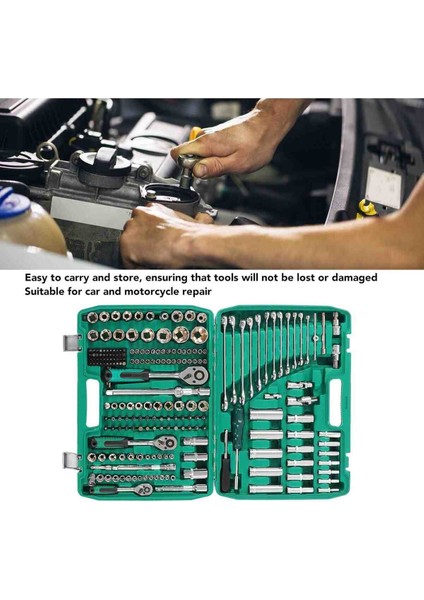 Easy to carry and store, ensuring that tools will not be lost or damaged
Suitable for car and motorcycle repair