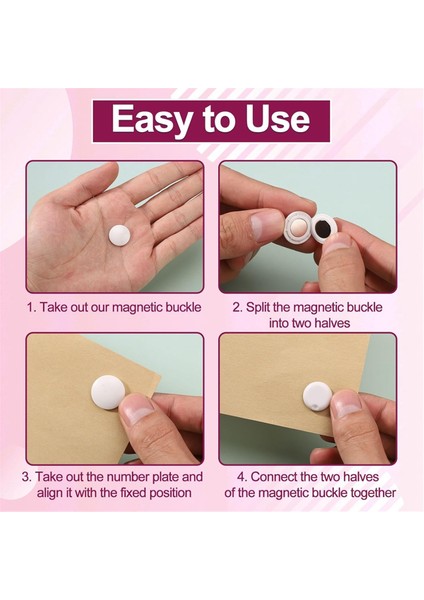 Easy to Use

1. Take out our magnetic buckle

2. Split the magnetic buckle into two halves

3. Take out the number plate and align it with the fixed position

4. Connect the two halves of the magnetic buckle together