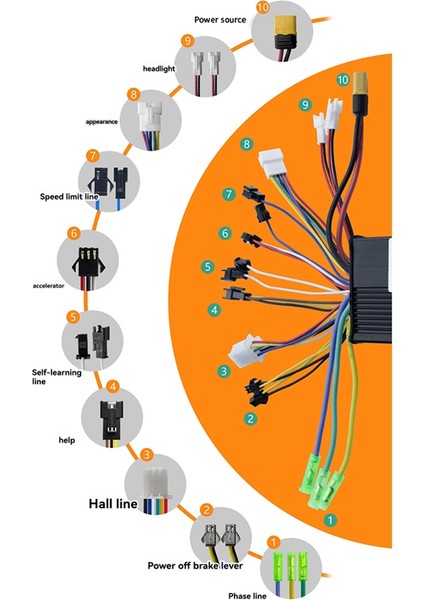 10
Power source
9
headlight
8
appearance
7
Speed limit line
6
accelerator
5
Self-learning line
4
help
3
Hall line
2
Power off brake lever
1
Phase line
10
9
8
7
6
5
4
3
2
1