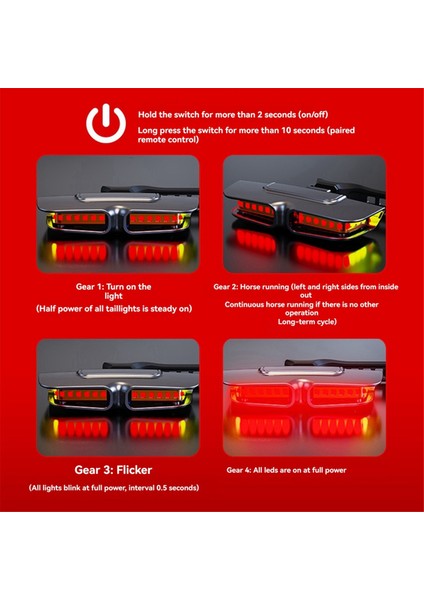 Hold the switch for more than 2 seconds (on/off)

Long press the switch for more than 10 seconds (paired remote control)

Gear 1: Turn on the light
(Half power of all taillights is steady on)

Gear 2: Horse running (left and right sides from inside out
Continuous horse running if there is no other operation
Long-term cycle)

Gear 3: Flicker
(All lights blink at full power, interval 0.5 seconds)

Gear 4: All leds are on at full power