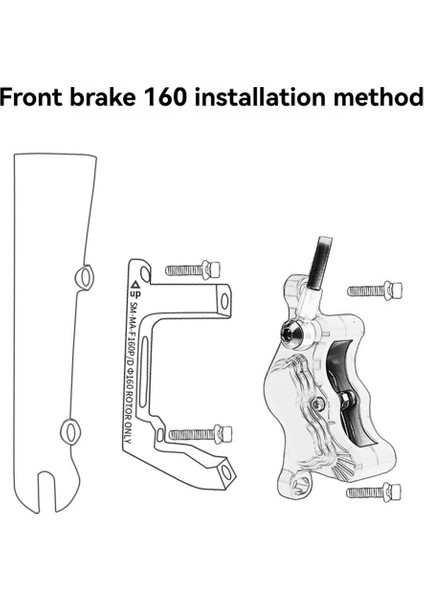 Front brake 160 installation method

up

SM-MA-F160P/D Φ160 ROTOR ONLY