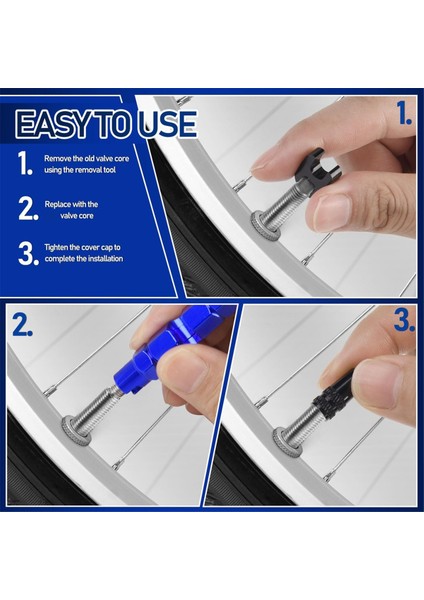 EASY TO USE

1. Remove the old valve core using the removal tool

2. Replace with the valve core

3. Tighten the cover cap to complete the installation

1.

2.

3.