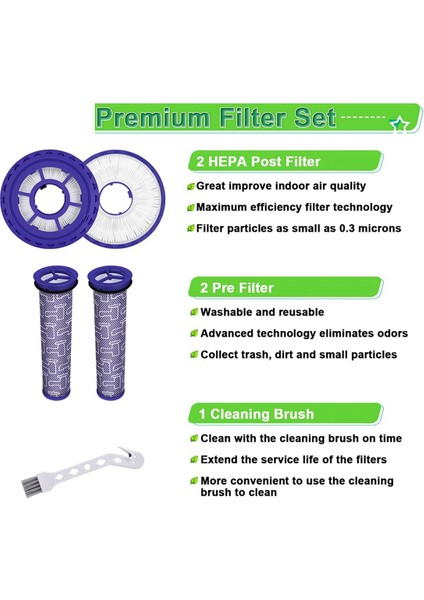 Premium Filter Set

2 HEPA Post Filter

Great improve indoor air quality

Maximum efficiency filter technology

Filter particles as small as 0.3 microns

2 Pre Filter

Washable and reusable

Advanced technology eliminates odors

Collect trash, dirt and small particles

1 Cleaning Brush

Clean with the cleaning brush on time

Extend the service life of the filters

More convenient to use the cleaning brush to clean