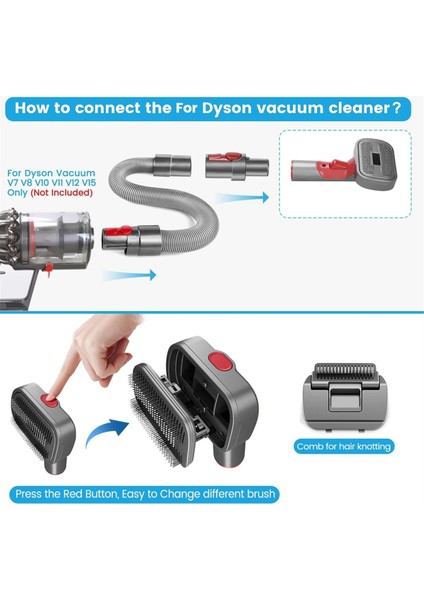 How to connect the For Dyson vacuum cleaner?

For Dyson Vacuum V7 V8 V10 V11 V12 V15 Only (Not Included)

Comb for hair knotting

Press the Red Button, Easy to Change different brush