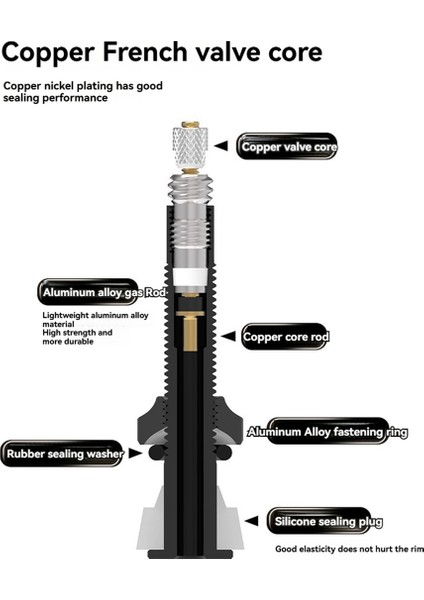 Copper French valve core

Copper nickel plating has good sealing performance

Copper valve core

Aluminum alloy gas Rod

Lightweight aluminum alloy material
High strength and more durable

Copper core rod

Aluminum Alloy fastening ring

Rubber sealing washer

Silicone sealing plug

Good elasticity does not hurt the rim