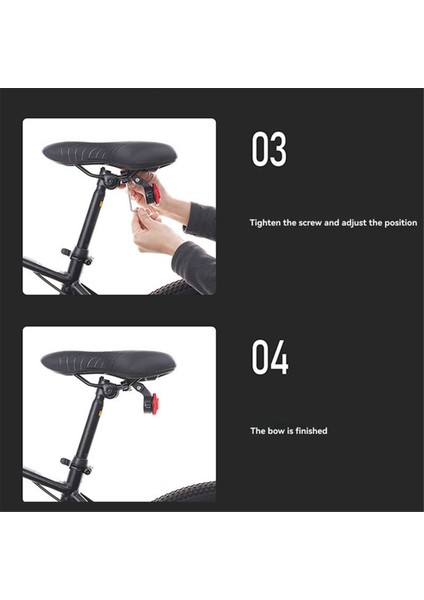 03

Tighten the screw and adjust the position

04

The bow is finished