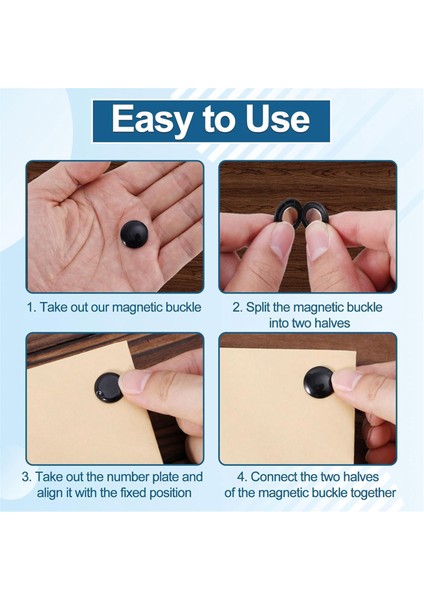 Easy to Use

1. Take out our magnetic buckle

2. Split the magnetic buckle into two halves

3. Take out the number plate and align it with the fixed position

4. Connect the two halves of the magnetic buckle together