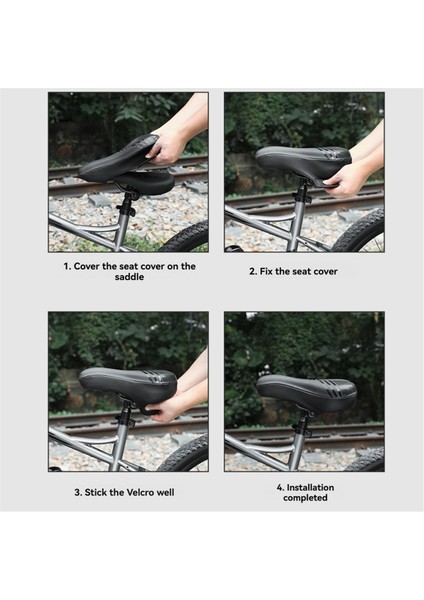 1. Cover the seat cover on the saddle

2. Fix the seat cover

3. Stick the Velcro well

4. Installation completed