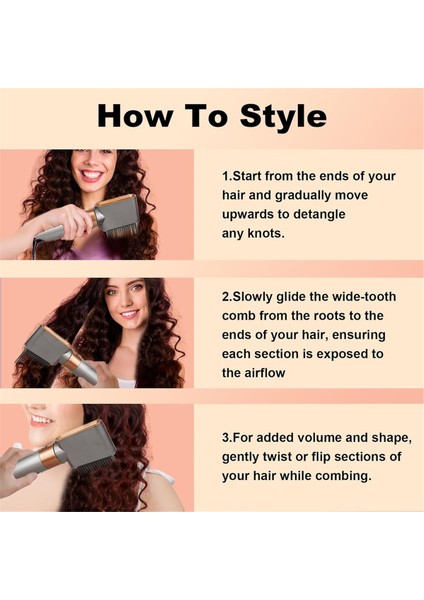 How To Style

1.Start from the ends of your hair and gradually move upwards to detangle any knots.

2.Slowly glide the wide-tooth comb from the roots to the ends of your hair, ensuring each section is exposed to the airflow

3.For added volume and shape, gently twist or flip sections of your hair while combing.