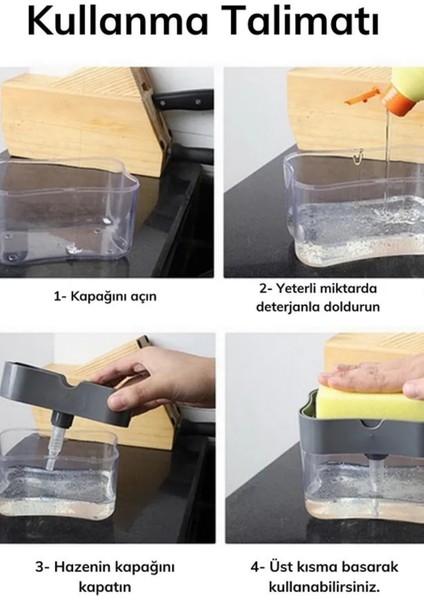 Kullanma Talimatı

1- Kapağını açın

2- Yeterli miktarda deterjanla doldurun

3- Hazenin kapağını kapatın

4- Üst kısma basarak kullanabilirsiniz.