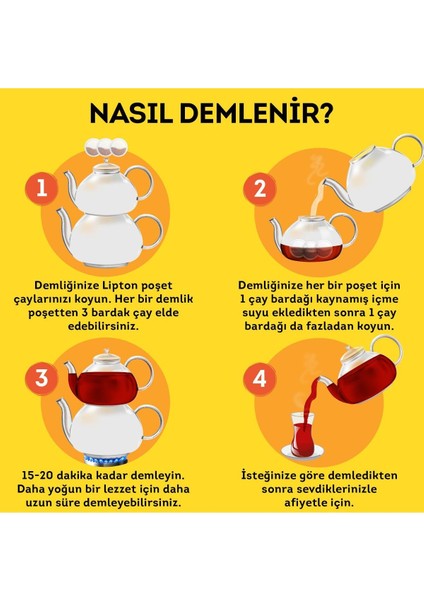 NASIL DEMLENİR?

1

Demliğinize Lipton poşet çaylarınızı koyun. Her bir demlik poşetten 3 bardak çay elde edebilirsiniz.

2

Demliğinize her bir poşet için 1 çay bardağı kaynamış içme suyu ekledikten sonra 1 çay bardağı da fazladan koyun.

3

15-20 dakika kadar demleyin. Daha yoğun bir lezzet için daha uzun süre demleyebilirsiniz.

4

İsteğinize göre demledikten sonra sevdiklerinizle afiyetle için.