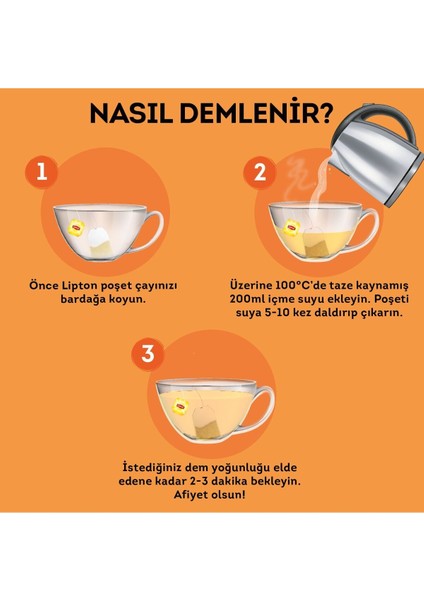 NASIL DEMLENİR?

1

Önce Lipton poşet çayınızı bardağa koyun.

2

Üzerine 100°C'de taze kaynamış 200ml içme suyu ekleyin. Poşeti suya 5-10 kez daldırıp çıkarın.

3

İstediğiniz dem yoğunluğu elde edene kadar 2-3 dakika bekleyin. Afiyet olsun!