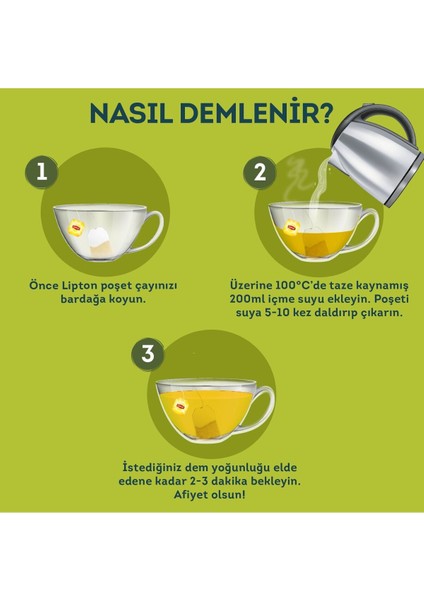 NASIL DEMLENİR?

1

Önce Lipton poşet çayınızı bardağa koyun.

2

Üzerine 100°C'de taze kaynamış 200ml içme suyu ekleyin. Poşeti suya 5-10 kez daldırıp çıkarın.

3

İstediğiniz dem yoğunluğu elde edene kadar 2-3 dakika bekleyin. Afiyet olsun!