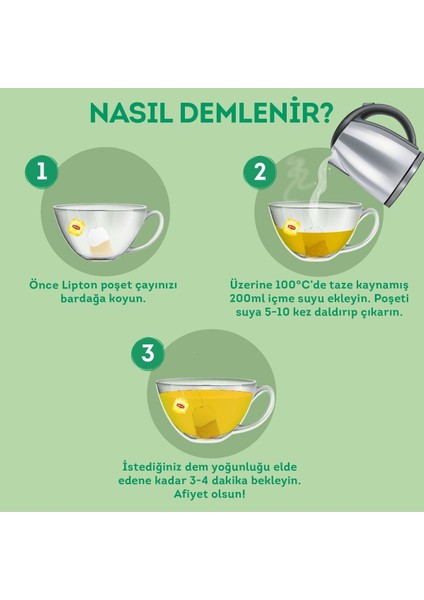 NASIL DEMLENİR?

1

Önce Lipton poşet çayınızı bardağa koyun.

2

Üzerine 100°C'de taze kaynamış 200ml içme suyu ekleyin. Poşeti suya 5-10 kez daldırıp çıkarın.

3

İstediğiniz dem yoğunluğu elde edene kadar 3-4 dakika bekleyin. Afiyet olsun!