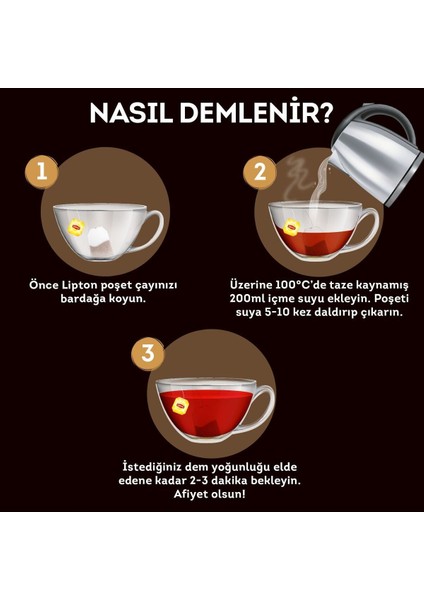 NASIL DEMLENİR?

1

Önce Lipton poşet çayınızı bardağa koyun.

2

Üzerine 100°C'de taze kaynamış 200ml içme suyu ekleyin. Poşeti suya 5-10 kez daldırıp çıkarın.

3

İstediğiniz dem yoğunluğu elde edene kadar 2-3 dakika bekleyin. Afiyet olsun!