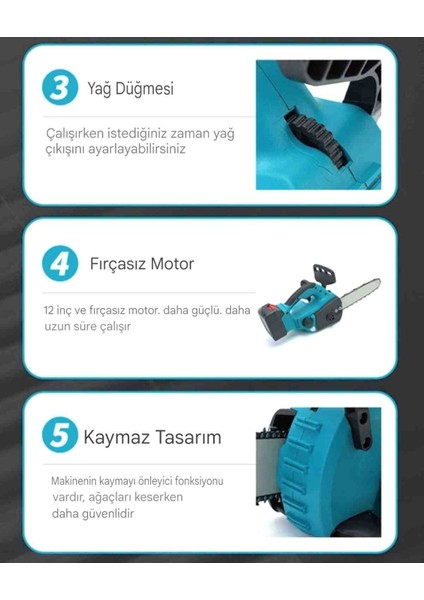 3 Yağ Düğmesi

Çalışırken istediğiniz zaman yağ çıkışını ayarlayabilirsiniz

4 Fırçasız Motor

12 inç ve fırçasız motor. daha güçlü. daha uzun süre çalışır

5 Kaymaz Tasarım

Makinenin kaymayı önleyici fonksiyonu vardır, ağaçları keserken daha güvenlidir