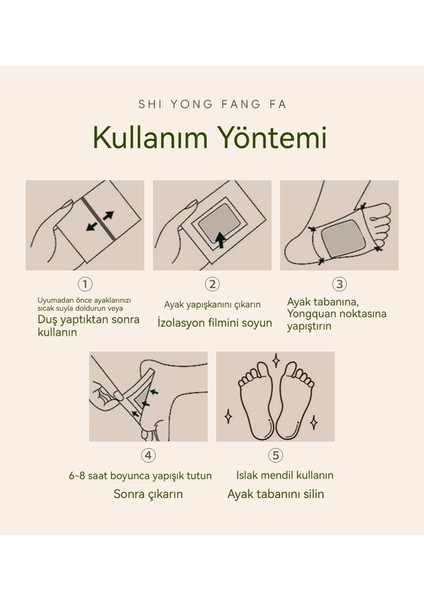 SHI YONG FANG FA

Kullanım Yöntemi

①

Uyumadan önce ayaklarınızı sıcak suyla doldurun veya

Duş yaptıktan sonra kullanın

②

Ayak yapışkanını çıkarın

İzolasyon filmini soyun

③

Ayak tabanına, Yongquan noktasına yapıştırın

④

6-8 saat boyunca yapışık tutun

Sonra çıkarın

⑤

Islak mendil kullanın

Ayak tabanını silin