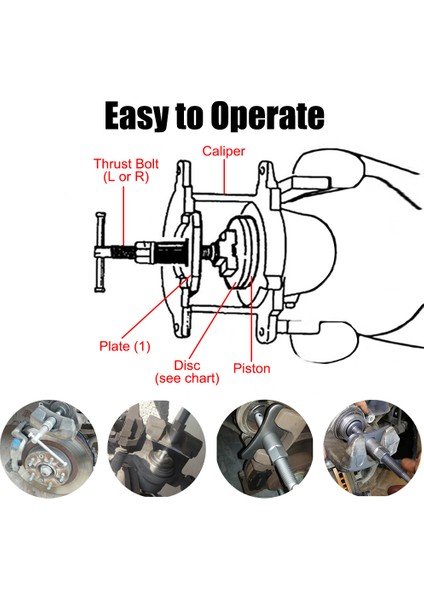 Easy to Operate

Thrust Bolt (L or R)

Caliper

Plate (1)

Disc (see chart)

Piston