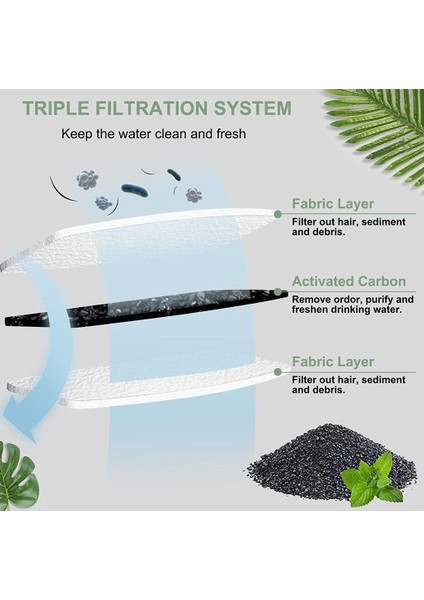 TRIPLE FILTRATION SYSTEM

Keep the water clean and fresh

Fabric Layer

Filter out hair, sediment and debris.

Activated Carbon

Remove ordor, purify and freshen drinking water.

Fabric Layer

Filter out hair, sediment and debris.