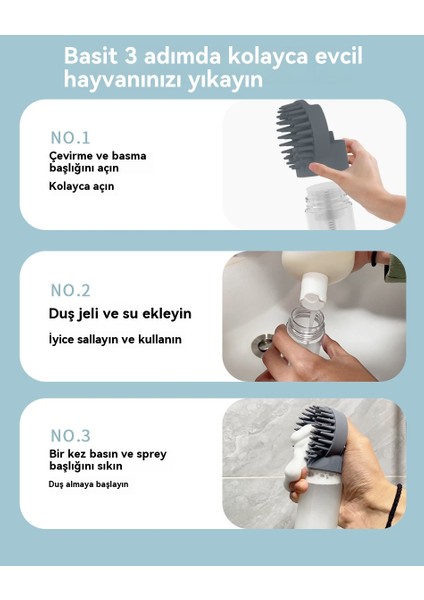 Basit 3 adımda kolayca evcil hayvanınızı yıkayın

NO.1

Çevirme ve basma başlığını açın

Kolayca açın

NO.2

Duş jeli ve su ekleyin

İyice sallayın ve kullanın

NO.3

Bir kez basın ve sprey başlığını sıkın

Duş almaya başlayın