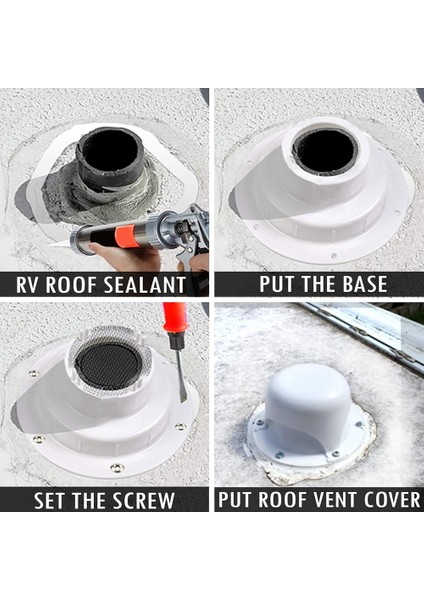 RV ROOF SEALANT

PUT THE BASE

SET THE SCREW

PUT ROOF VENT COVER