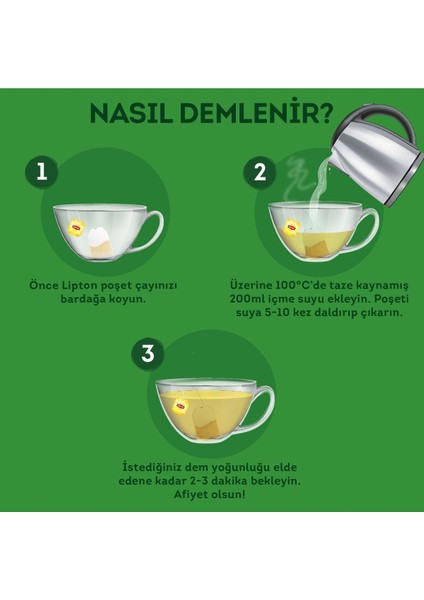 NASIL DEMLENİR?

1

Önce Lipton poşet çayınızı bardağa koyun.

2

Üzerine 100°C'de taze kaynamış 200ml içme suyu ekleyin. Poşeti suya 5-10 kez daldırıp çıkarın.

3

İstediğiniz dem yoğunluğu elde edene kadar 2-3 dakika bekleyin. Afiyet olsun!