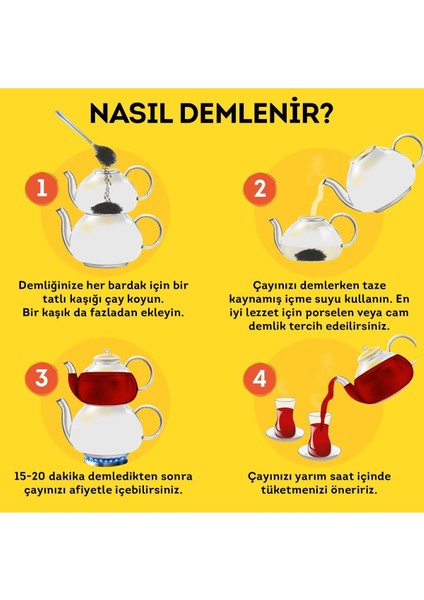 NASIL DEMLENİR?

1

Demliğinize her bardak için bir tatlı kaşığı çay koyun. Bir kaşık da fazladan ekleyin.

2

Çayınızı demlerken taze kaynamış içme suyu kullanın. En iyi lezzet için porselen veya cam demlik tercih edeilirsiniz.

3

15-20 dakika demledikten sonra çayınızı afiyetle içebilirsiniz.

4

Çayınızı yarım saat içinde tüketmenizi öneririz.