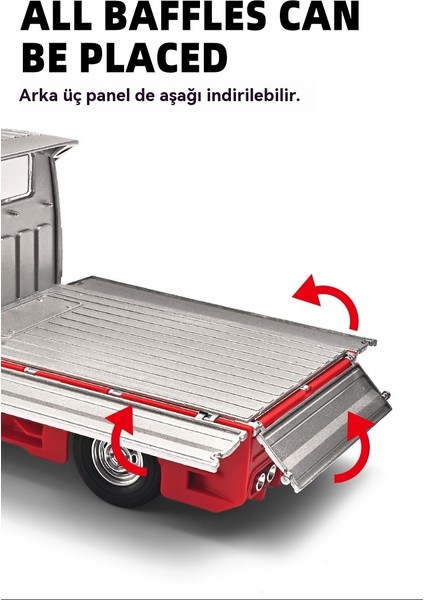 ALL BAFFLES CAN BE PLACED

Arka üç panel de aşağı indirilebilir.