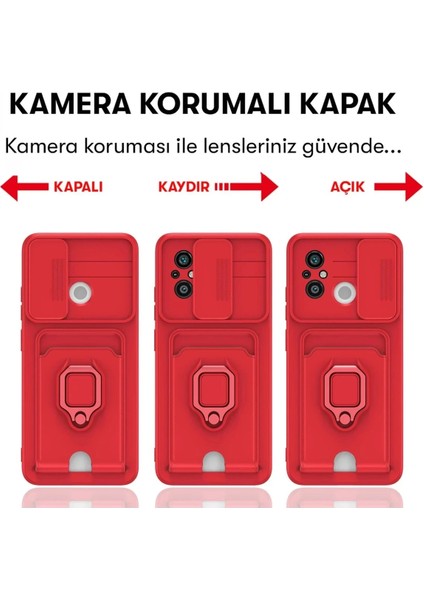 KAMERA KORUMALI KAPAK

Kamera koruması ile lensleriniz güvende...

KAPALI

KAYDIR

AÇIK