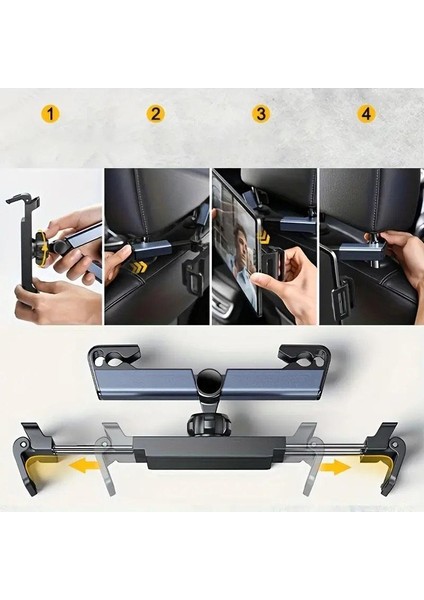 1
2
3
4