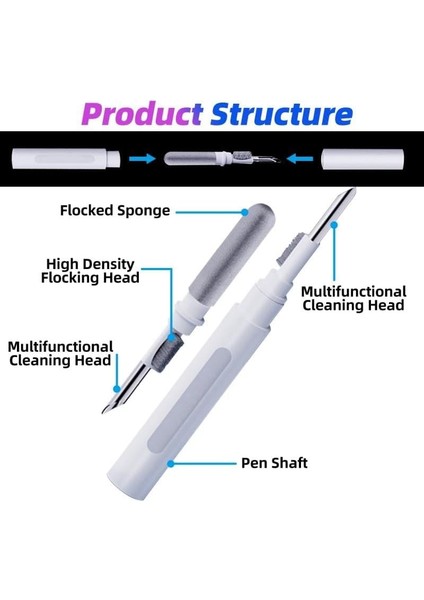 Product Structure

Flocked Sponge

High Density Flocking Head

Multifunctional Cleaning Head

Multifunctional Cleaning Head

Pen Shaft